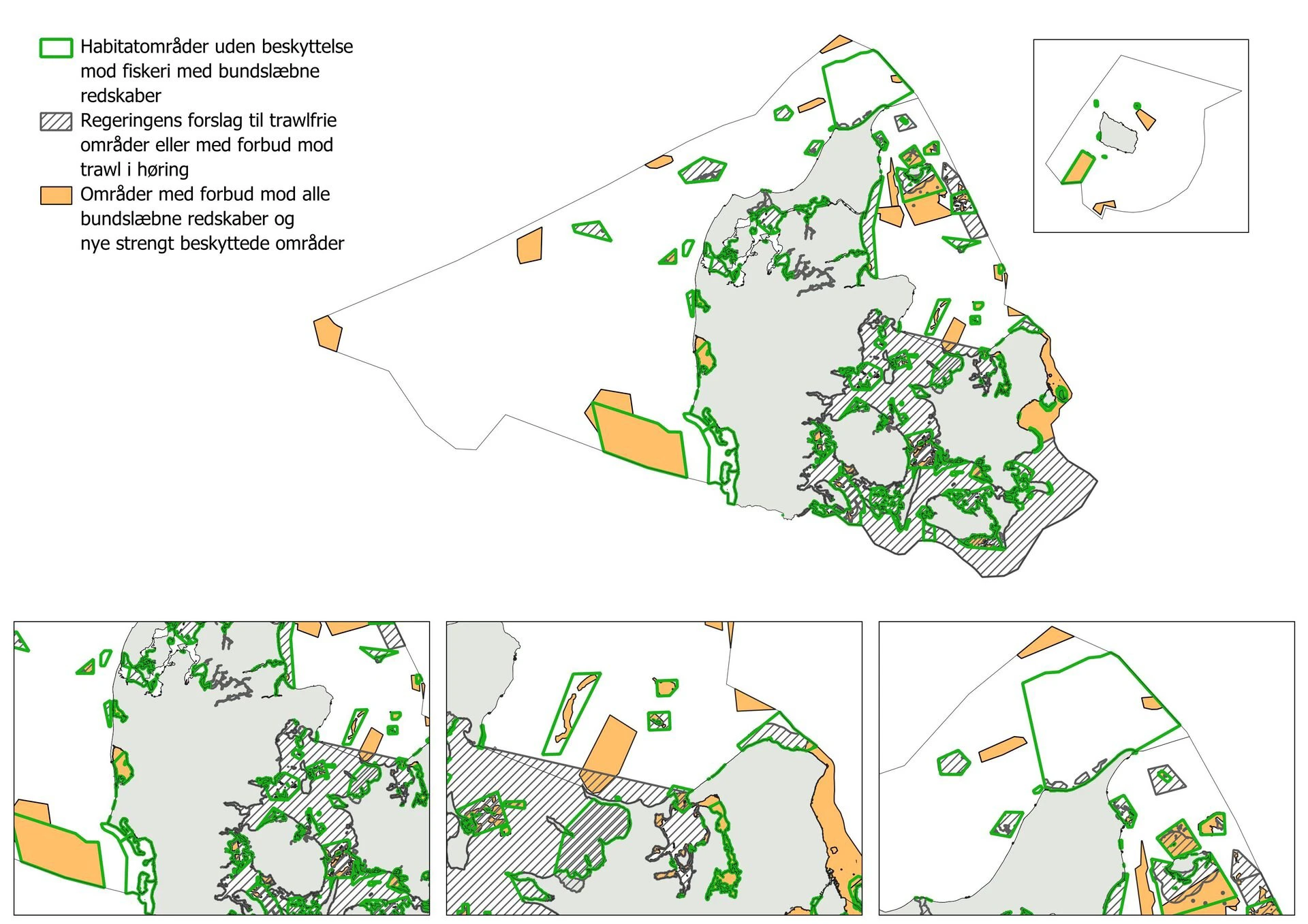 Habitatområder uden beskyttelse mod fiskeri med bundslæbne redskaber

Regeringens forslag til trawlfrie områder eller med forbud mod trawl i høring

Områder med forbud mod alle bundslæbne redskaber og nye strengt beskyttede områder